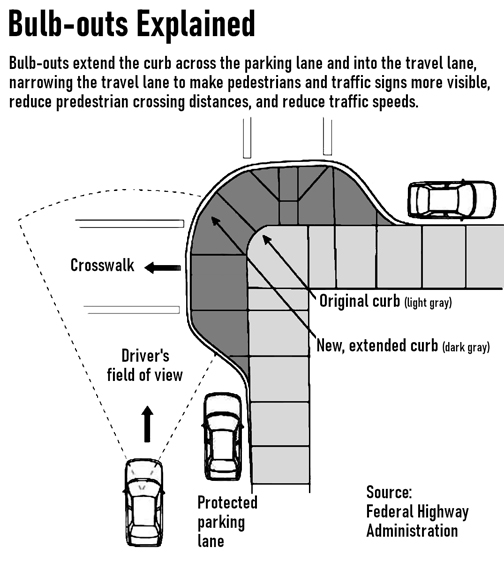 Bulb-outs Explained

Bulb-outs extend the curb across the parking lane and into the travel lane, narrowing the travel lane to make pedestrians and traffic signs more visible, reduce predestrian crossing distances, and reduce traffic speeds.

Crosswalk

Original curb (light gray)

New, extended curb (dark gray)

Driver's field of view

Protected parking lane

Source: Federal Highway Administration